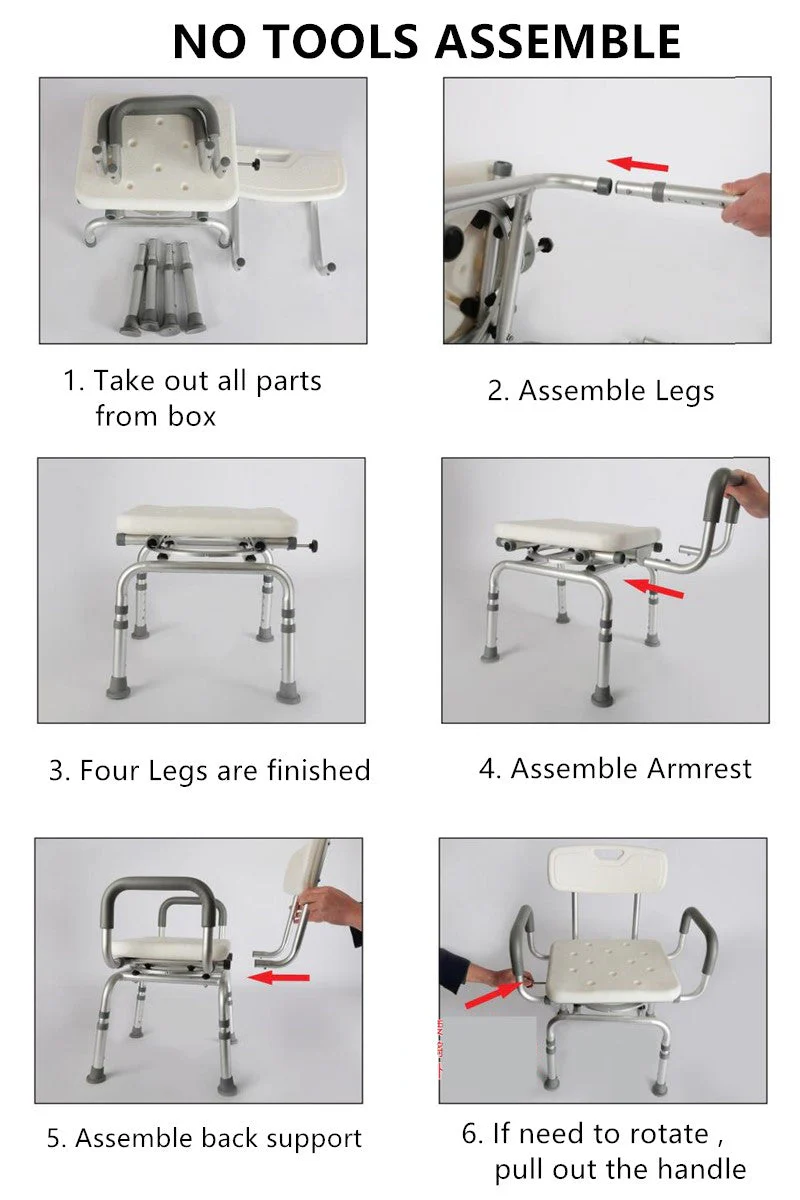 NO TOOLS ASSEMBLE

1. Take out all parts from box

2. Assemble Legs

3. Four Legs are finished

4. Assemble Armrest

5. Assemble back support

6. If need to rotate , pull out the handle